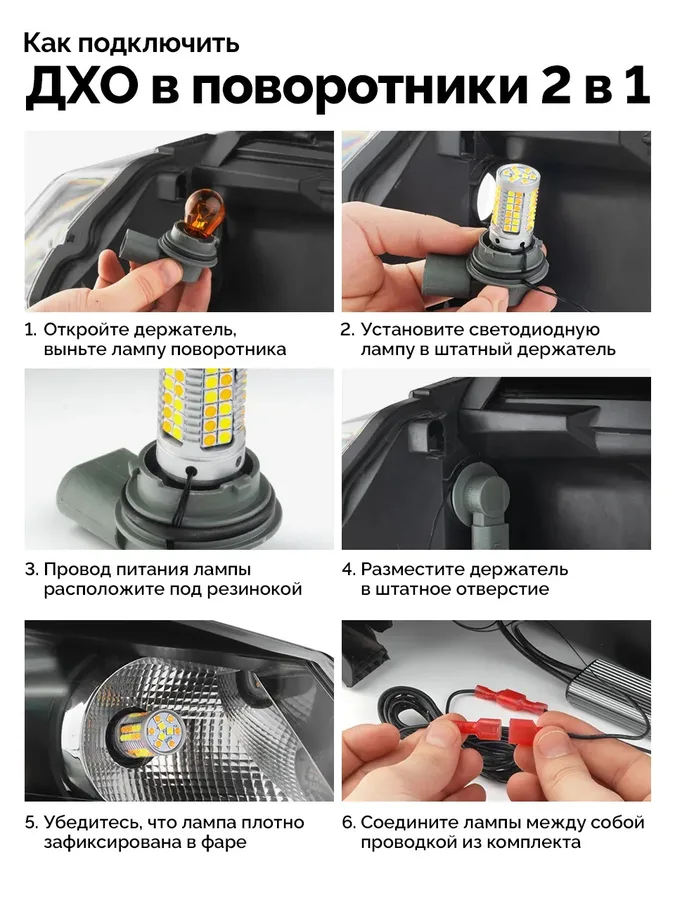 Как подключить
ДХО в поворотники 2 в 1

1. Откройте держатель, выньте лампу поворотника

2. Установите светодиодную лампу в штатный держатель

3. Провод питания лампы расположите под резинокой

4. Разместите держатель в штатное отверстие

5. Убедитесь, что лампа плотно зафиксирована в фаре

6. Соедините лампы между собой проводкой из комплекта